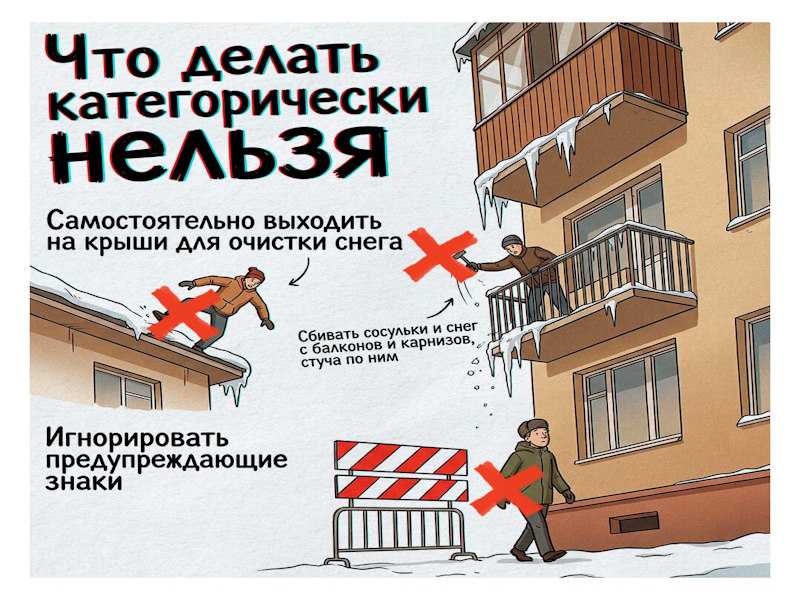 Что делать категорически нельзя

Самостоятельно выходить на крыши для очистки снега

Сбивать сосульки и снег с балконов и карнизов, стуча по ним

Игнорировать предупреждающие знаки